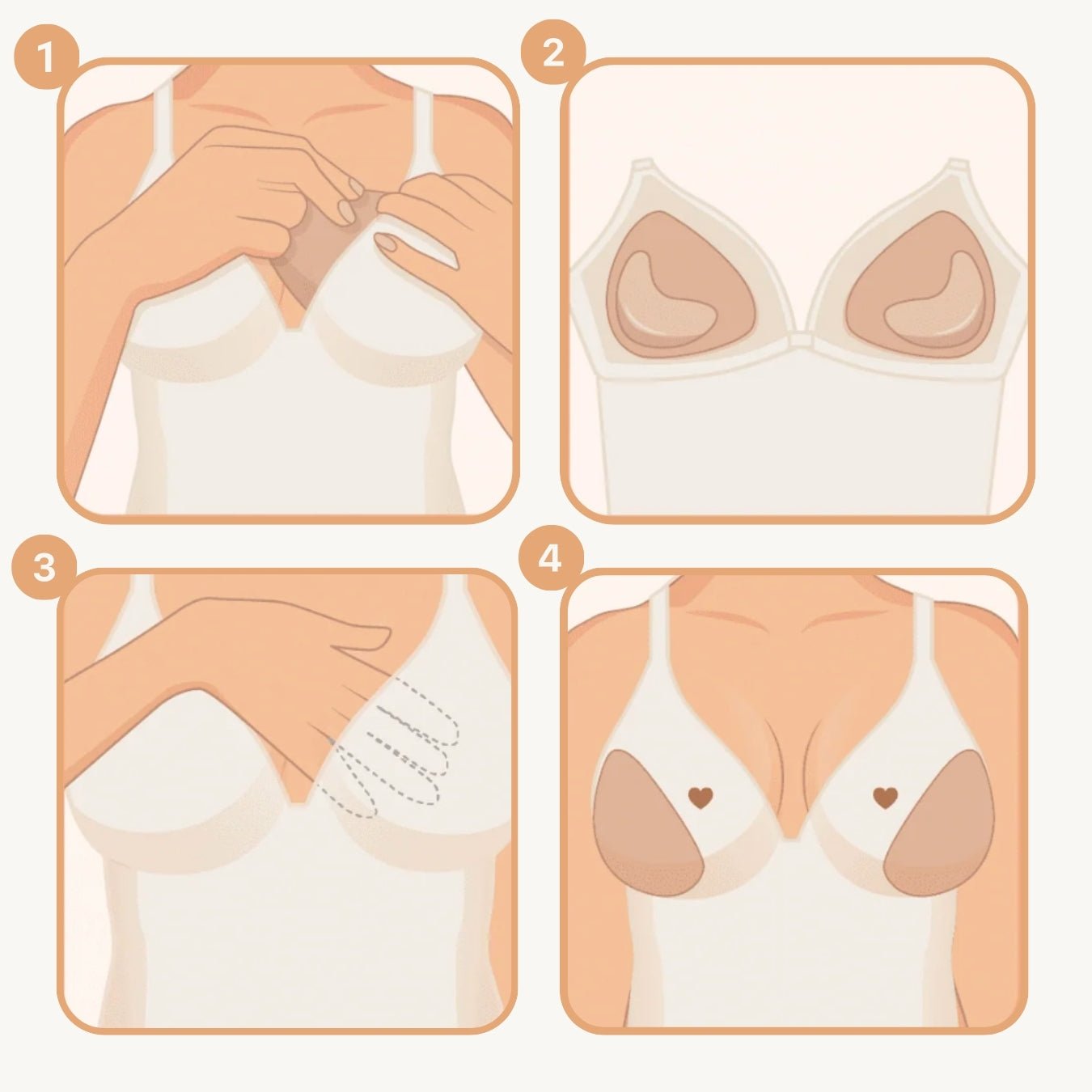 1

2

3

4