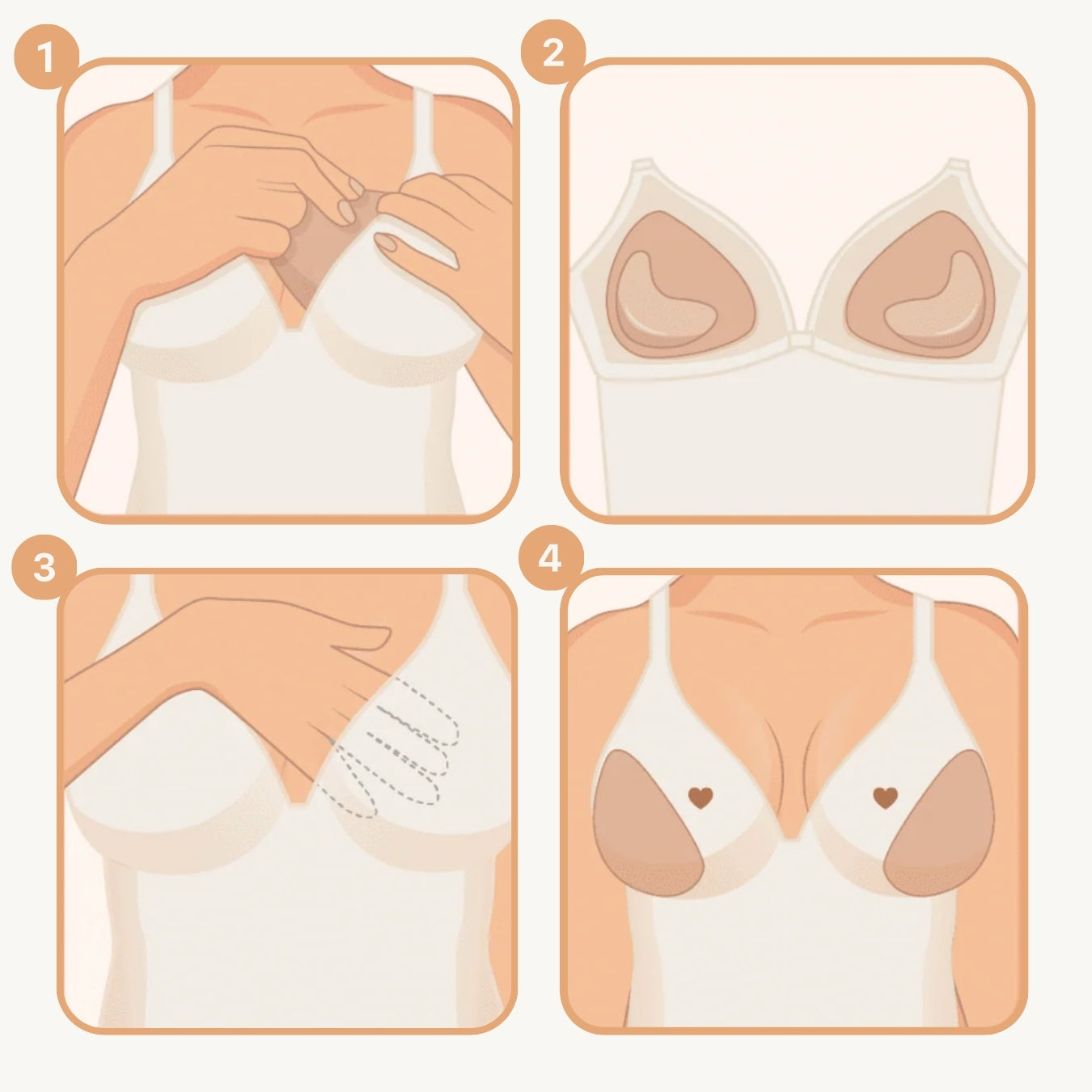 1

2

3

4